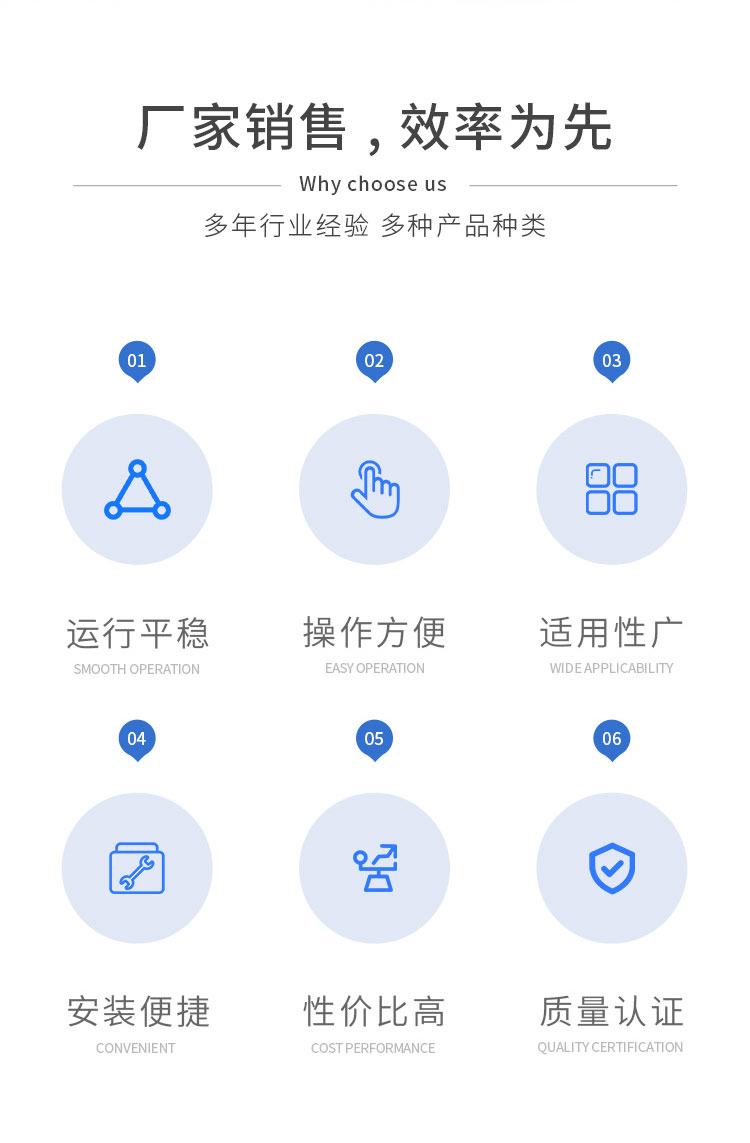 厂家销售，效率为先

Why choose us

多年行业经验 多种产品种类

01

运行平稳
SMOOTH OPERATION

02

操作方便
EASY OPERATION

03

适用性广
WIDE APPLICABILITY

04

安装便捷
CONVENIENT

05

性价比高
COST PERFORMANCE

06

质量认证
QUALITY CERTIFICATION