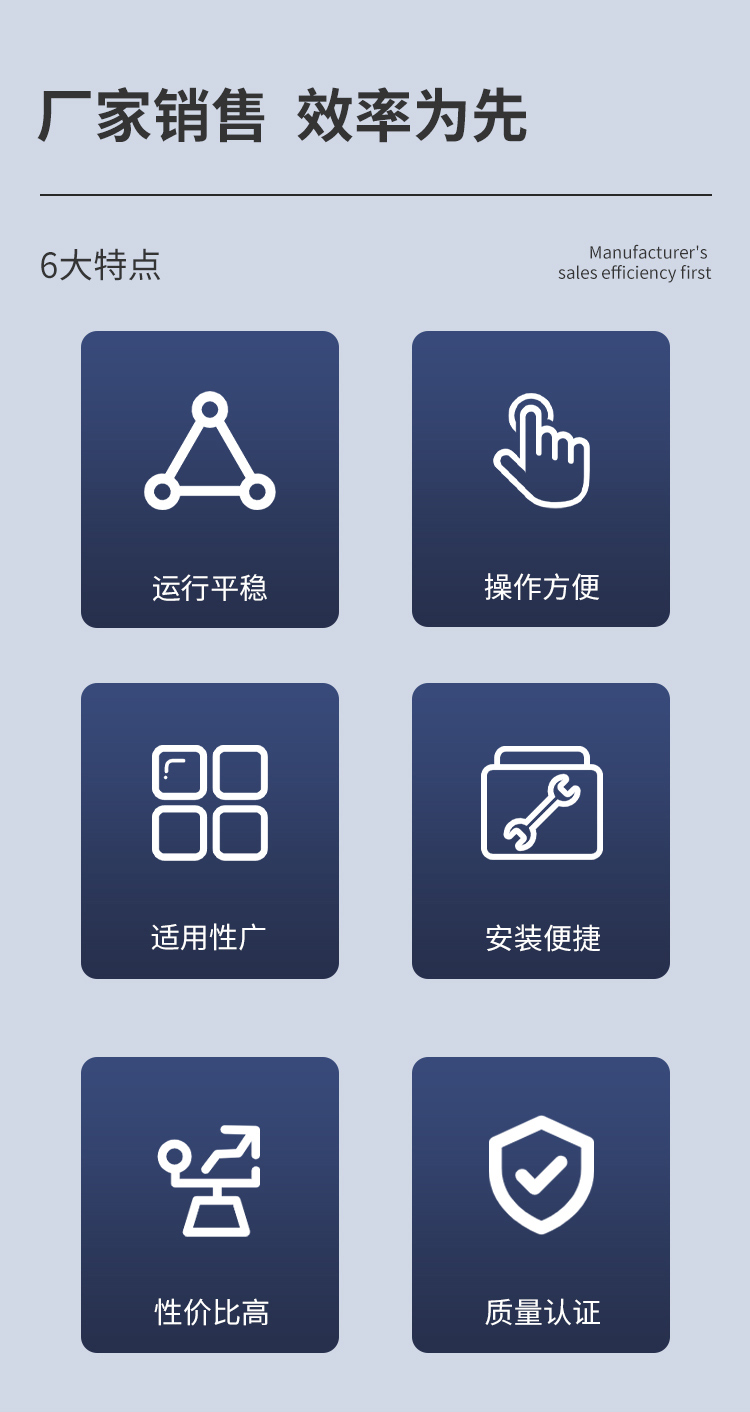 厂家销售 效率为先

6大特点

Manufacturer's
sales efficiency first

运行平稳

操作方便

适用性广

安装便捷

性价比高

质量认证