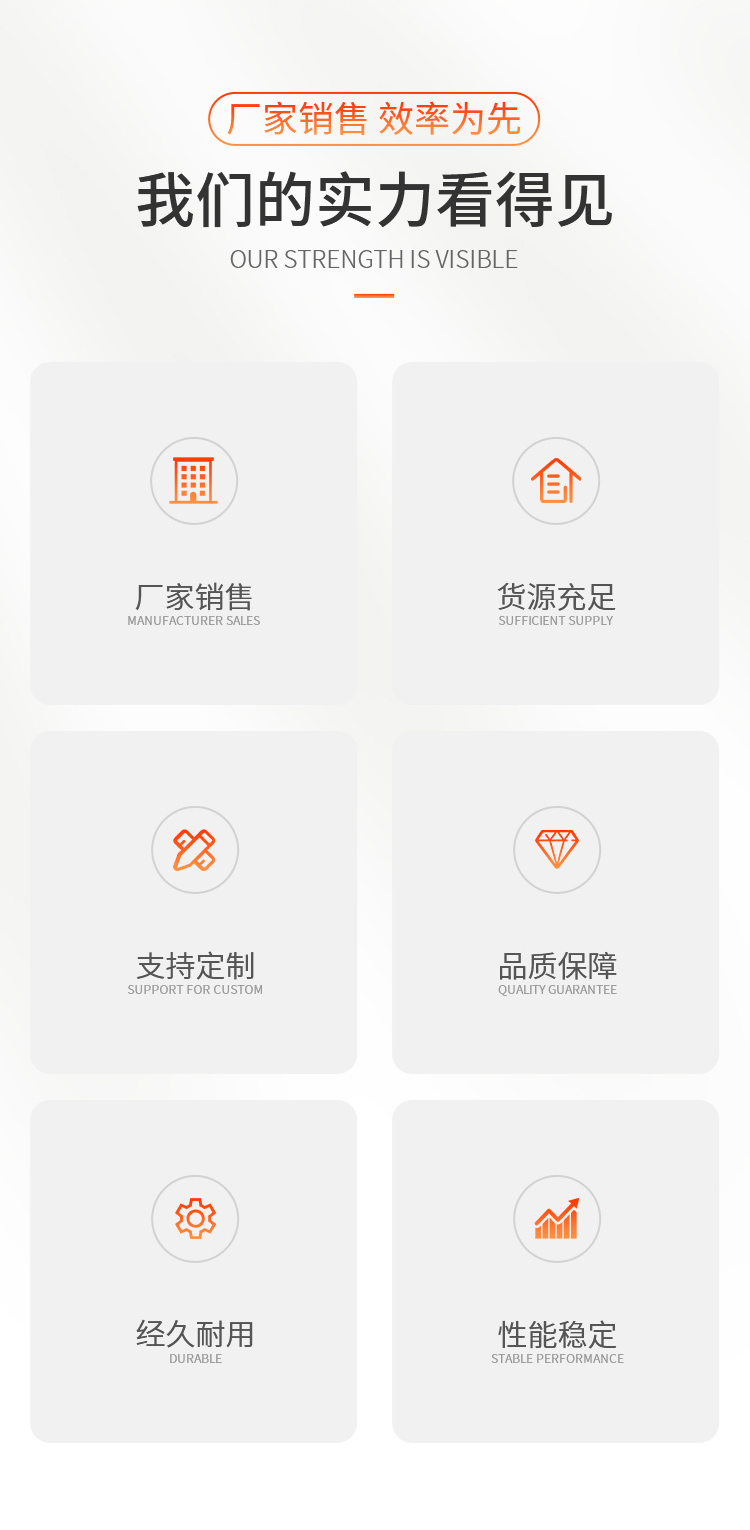 厂家销售 效率为先

我们的实力看得见

OUR STRENGTH IS VISIBLE

厂家销售
MANUFACTURER SALES

货源充足
SUFFICIENT SUPPLY

支持定制
SUPPORT FOR CUSTOM

品质保障
QUALITY GUARANTEE

经久耐用
DURABLE

性能稳定
STABLE PERFORMANCE