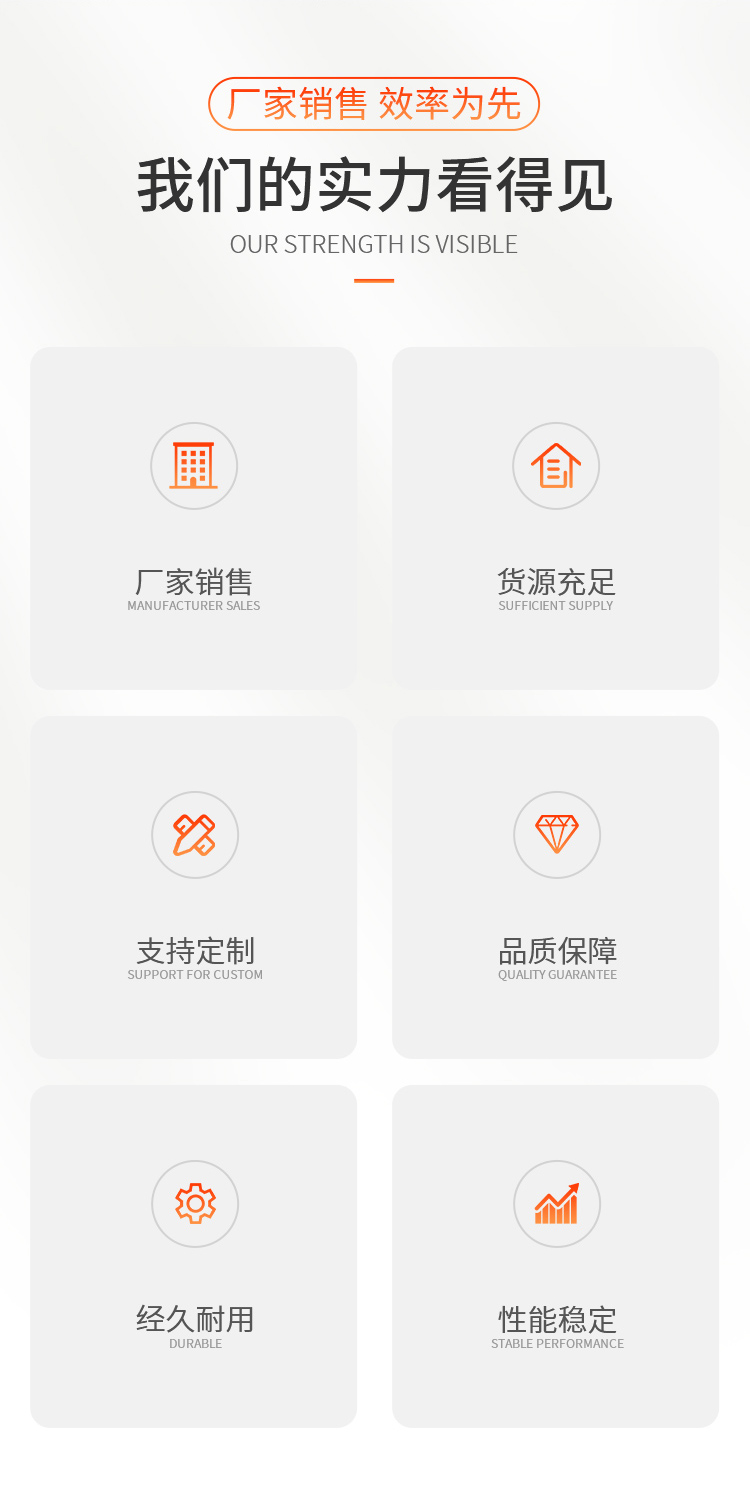 厂家销售 效率为先

我们的实力看得见

OUR STRENGTH IS VISIBLE

厂家销售
MANUFACTURER SALES

货源充足
SUFFICIENT SUPPLY

支持定制
SUPPORT FOR CUSTOM

品质保障
QUALITY GUARANTEE

经久耐用
DURABLE

性能稳定
STABLE PERFORMANCE