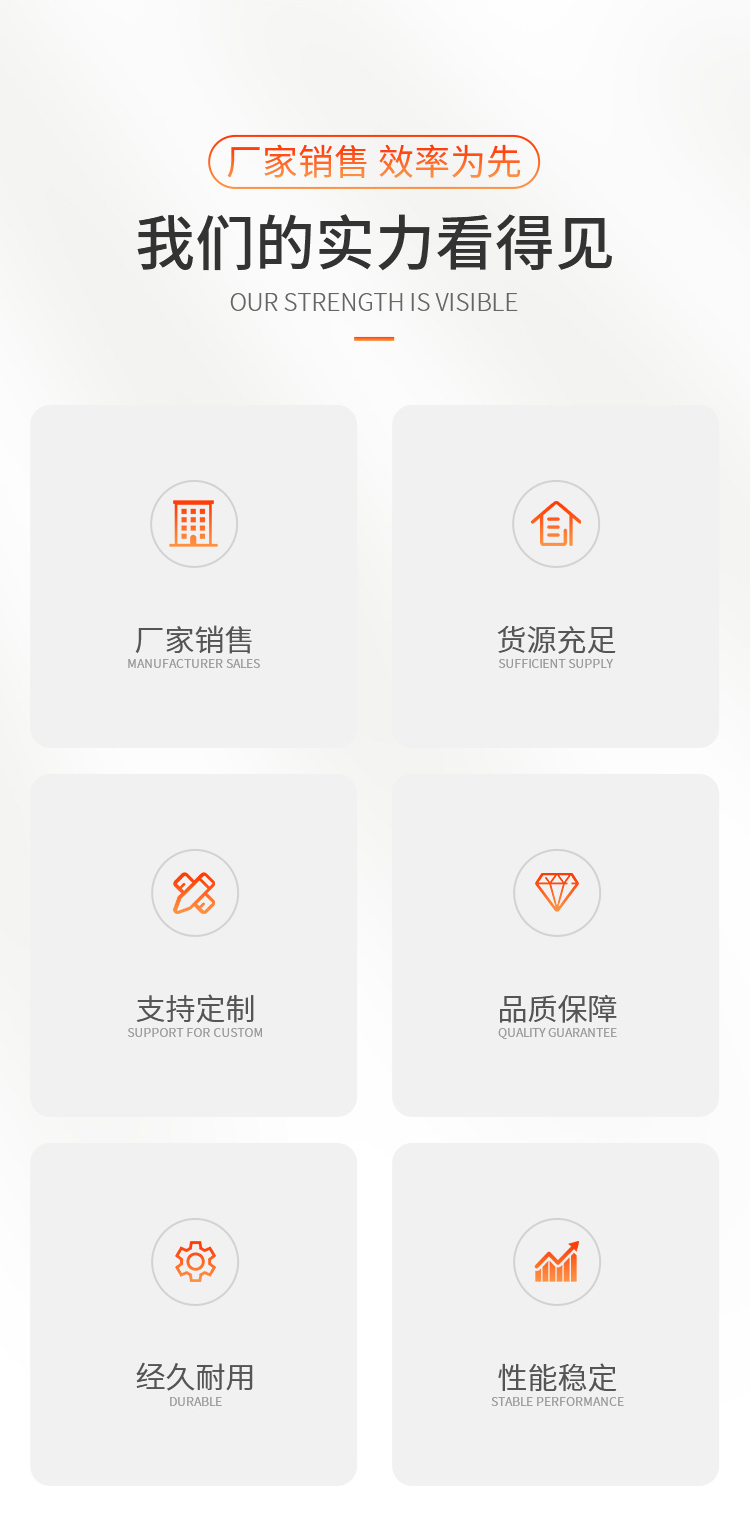 厂家销售 效率为先

我们的实力看得见

OUR STRENGTH IS VISIBLE

厂家销售
MANUFACTURER SALES

货源充足
SUFFICIENT SUPPLY

支持定制
SUPPORT FOR CUSTOM

品质保障
QUALITY GUARANTEE

经久耐用
DURABLE

性能稳定
STABLE PERFORMANCE