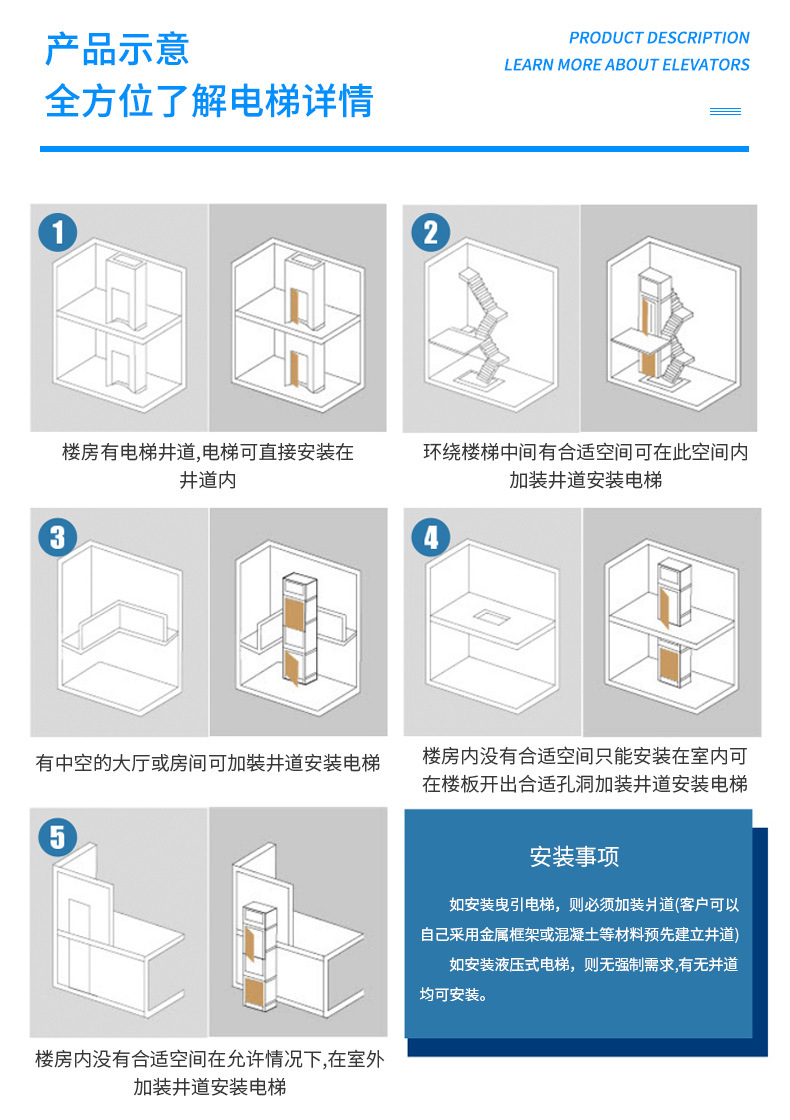 产品示意
全方位了解电梯详情

PRODUCT DESCRIPTION
LEARN MORE ABOUT ELEVATORS

1

楼房有电梯井道,电梯可直接安装在井道内

2

环绕楼梯中间有合适空间可在此空间内加装井道安装电梯

3

有中空的大厅或房间可加装井道安装电梯

4

楼房内没有合适空间只能安装在室内可在楼板开出合适孔洞加装井道安装电梯

5

楼房内没有合适空间在允许情况下,在室外加装井道安装电梯

安装事项

如安装曳引电梯，则必须加装井道(客户可以自己采用金属框架或混凝土等材料预先建立井道)

如安装液压式电梯，则无强制需求,有无井道均可安装。