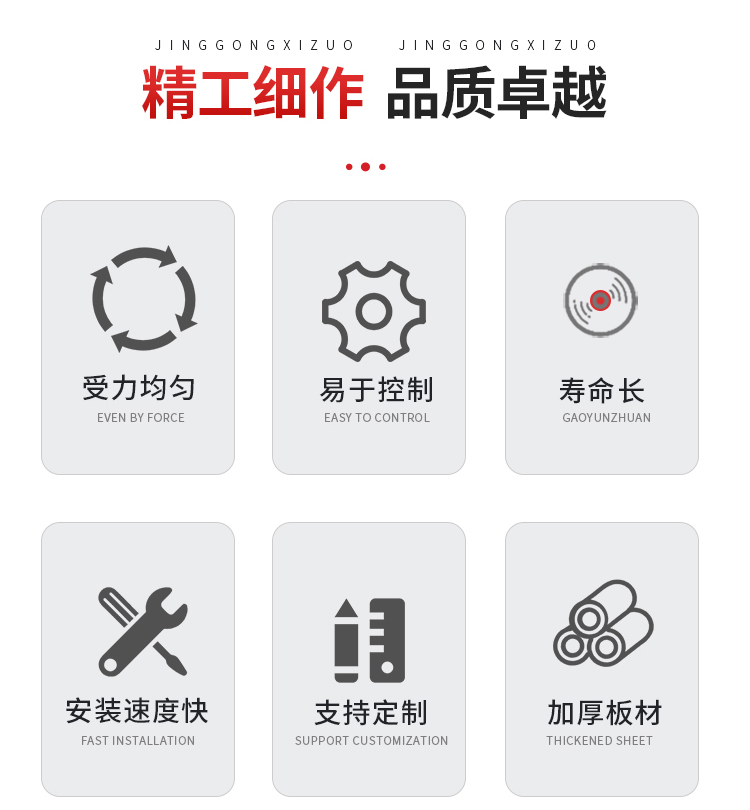 JINGGONGXIZUO JINGGONGXIZUO

精工细作 品质卓越

受力均匀
EVEN BY FORCE

易于控制
EASY TO CONTROL

寿命长
GAOYUNZHUAN

安装速度快
FAST INSTALLATION

支持定制
SUPPORT CUSTOMIZATION

加厚板材
THICKENED SHEET