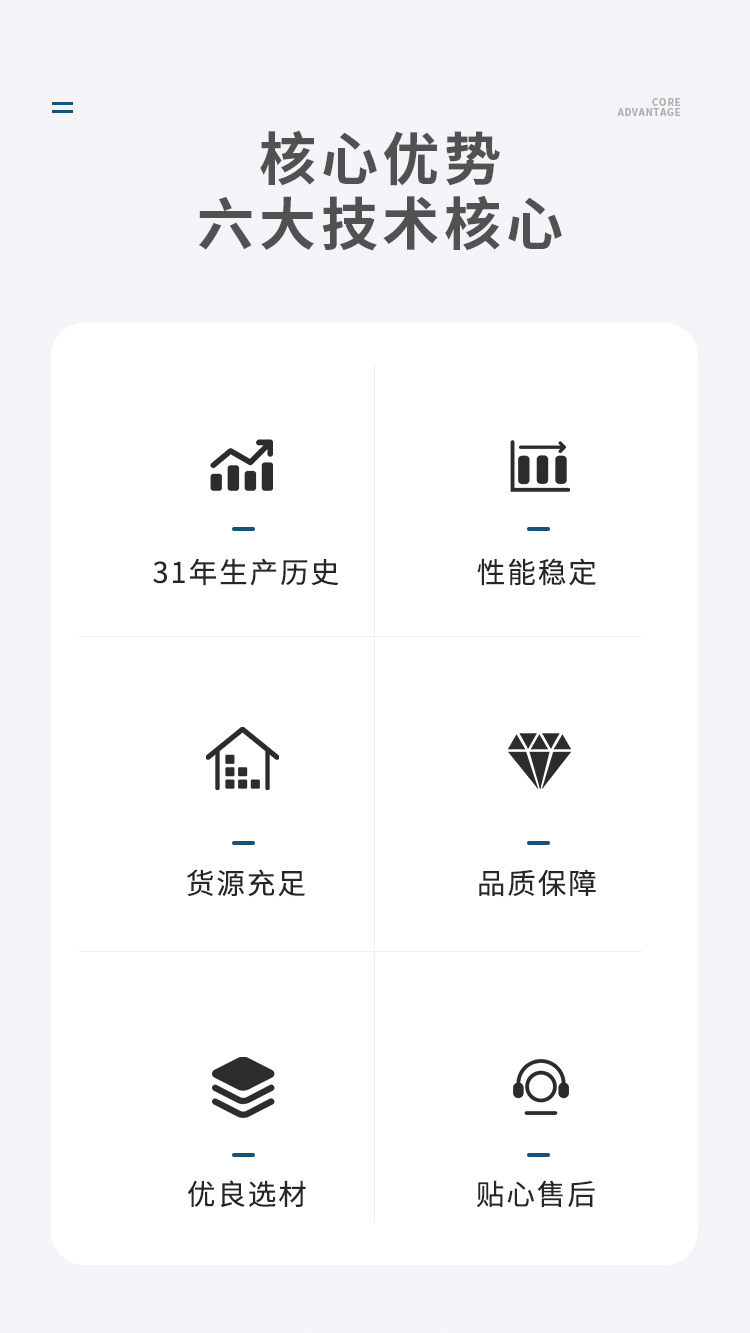 CORE
ADVANTAGE

核心优势
六大技术核心

31年生产历史

性能稳定

货源充足

品质保障

优良选材

贴心售后