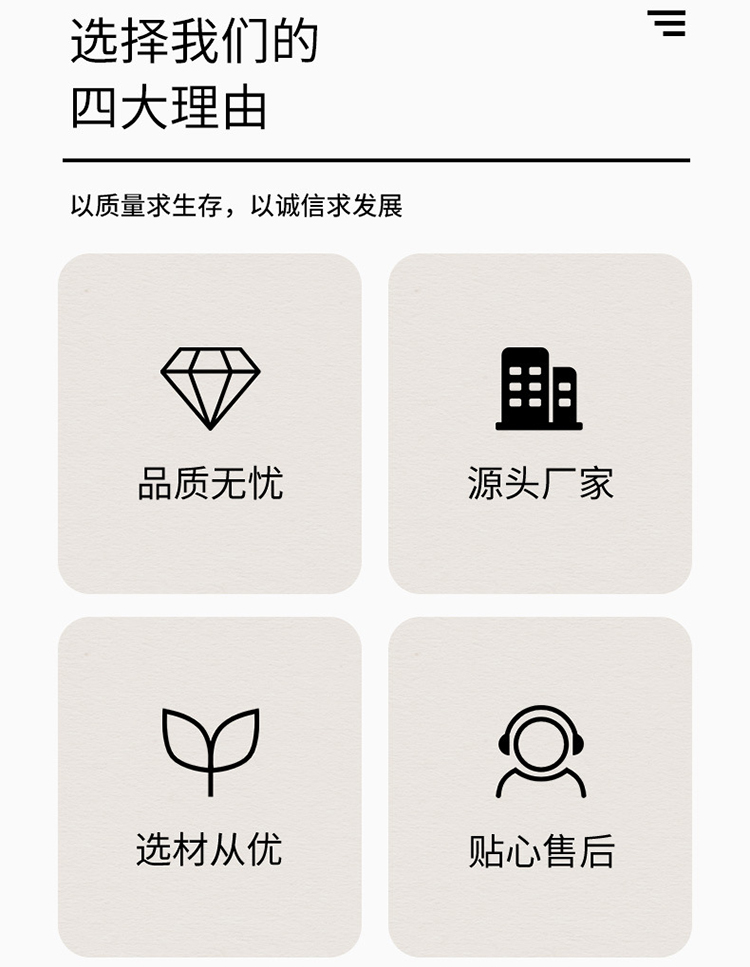 选择我们的
四大理由

以质量求生存，以诚信求发展

品质无忧

源头厂家

选材从优

贴心售后