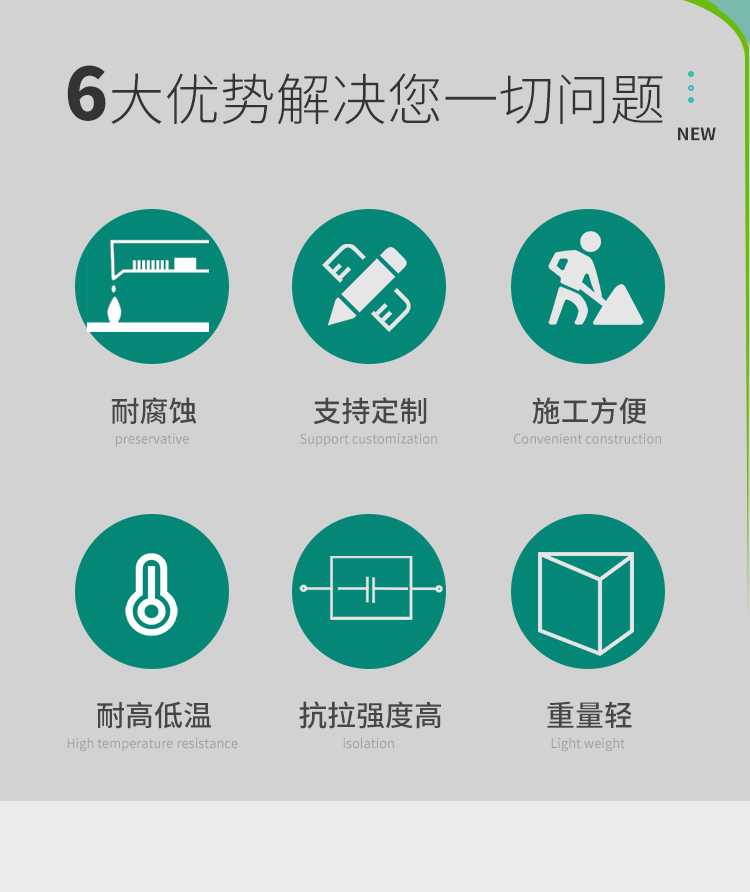 6大优势解决您一切问题

NEW

耐腐蚀
preservative

支持定制
Support customization

施工方便
Convenient construction

耐高低温
High temperature resistance

抗拉强度高
isolation

重量轻
Light weight