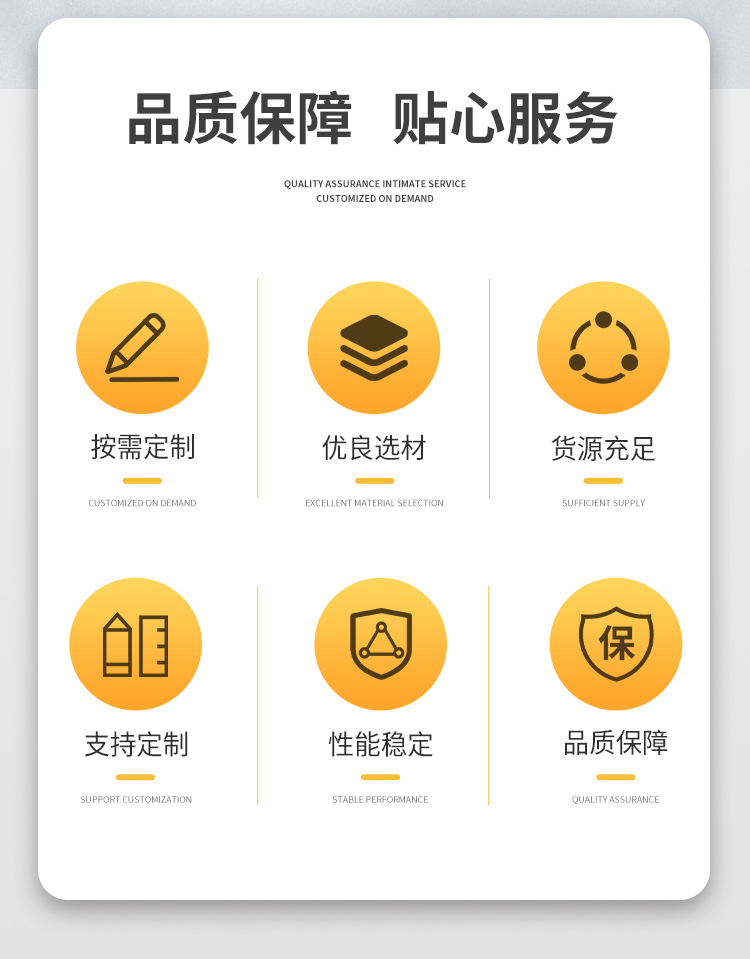 品质保障 贴心服务

QUALITY ASSURANCE INTIMATE SERVICE
CUSTOMIZED ON DEMAND

按需定制

CUSTOMIZED ON DEMAND

优良选材

EXCELLENT MATERIAL SELECTION

货源充足

SUFFICIENT SUPPLY

支持定制

SUPPORT CUSTOMIZATION

性能稳定

STABLE PERFORMANCE

保

品质保障

QUALITY ASSURANCE