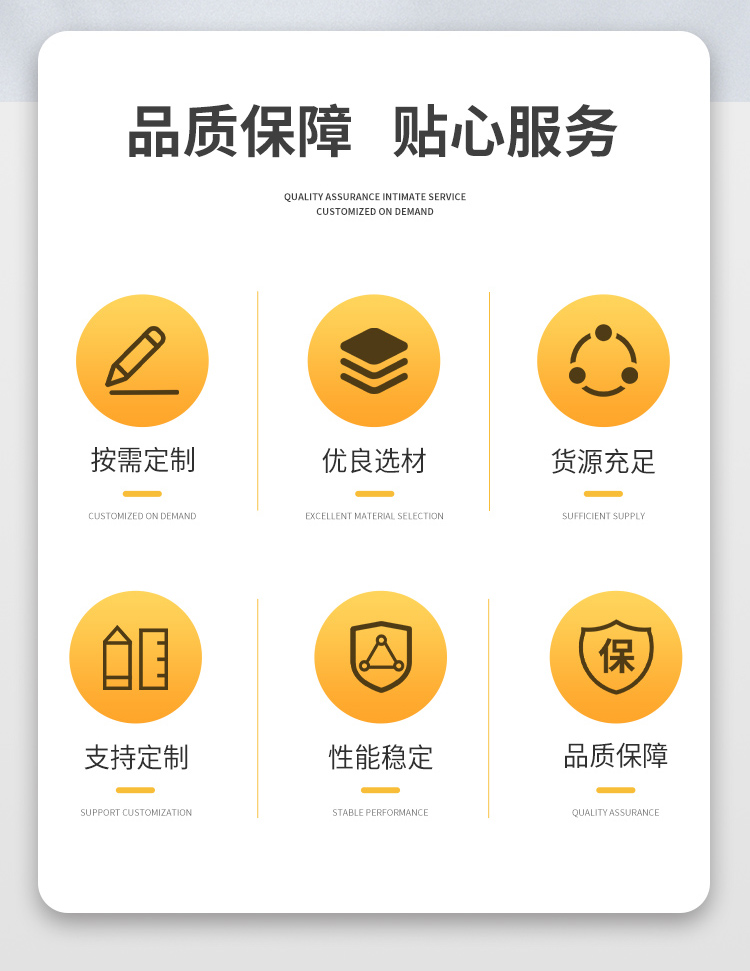 品质保障 贴心服务

QUALITY ASSURANCE INTIMATE SERVICE
CUSTOMIZED ON DEMAND

按需定制

CUSTOMIZED ON DEMAND

优良选材

EXCELLENT MATERIAL SELECTION

货源充足

SUFFICIENT SUPPLY

支持定制

SUPPORT CUSTOMIZATION

性能稳定

STABLE PERFORMANCE

保

品质保障

QUALITY ASSURANCE